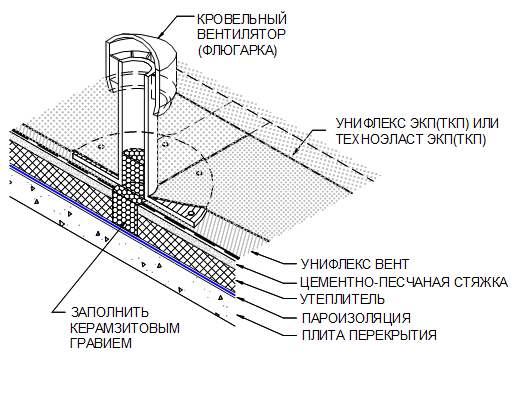 КРОВЕЛЬНЫЙ
ВЕНТИЛЯТОР
(ФЛЮГАРКА)

УНИФЛЕКС ЭКП(ТКП) ИЛИ
ТЕХНОЭЛАСТ ЭКП(ТКП)

УНИФЛЕКС ВЕНТ
ЦЕМЕНТНО-ПЕСЧАНАЯ СТЯЖКА
УТЕПЛИТЕЛЬ
ПАРОИЗОЛЯЦИЯ
ПЛИТА ПЕРЕКРЫТИЯ

ЗАПОЛНИТЬ
КЕРАМЗИТОВЫМ
ГРАВИЕМ